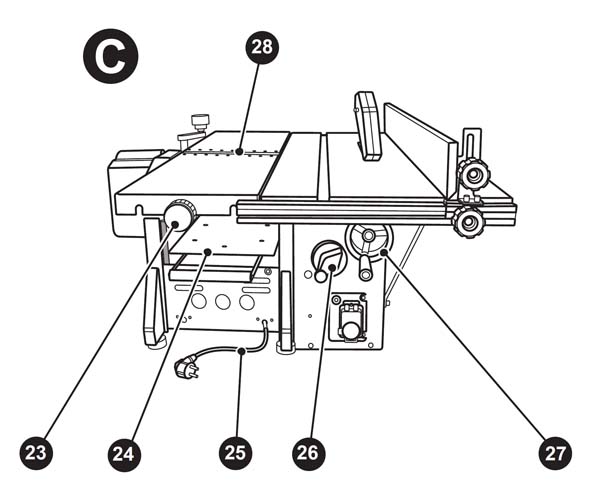 C
28
23
24
25
26
27